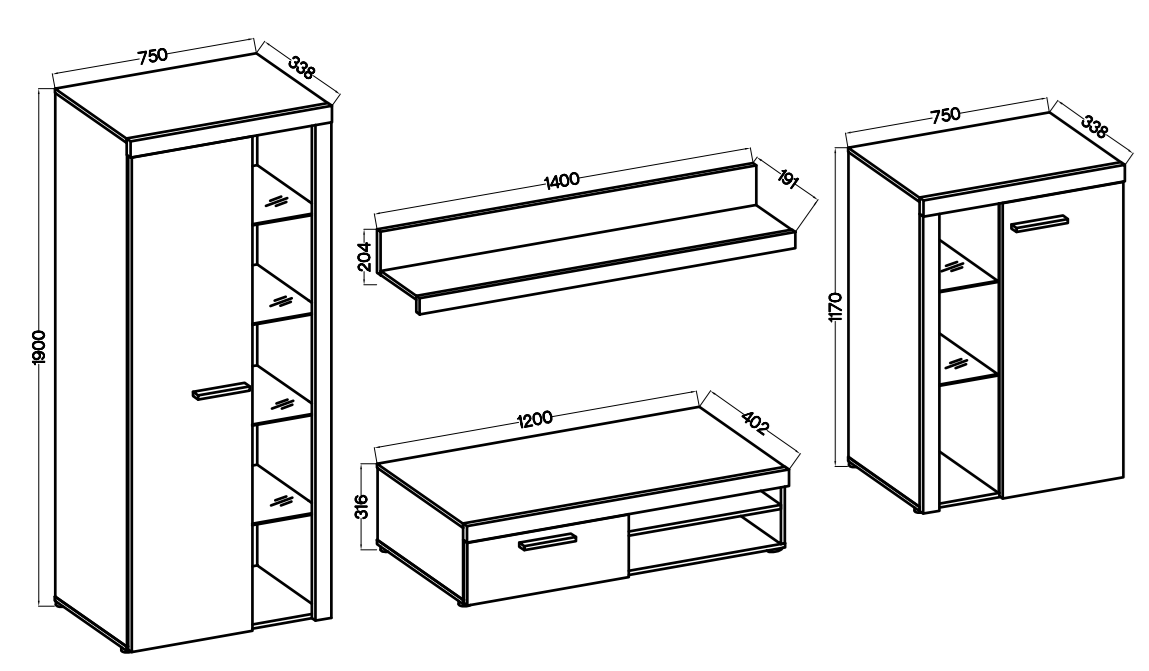 750
338
1900
1400
191
204
1200
402
316
750
338
1170